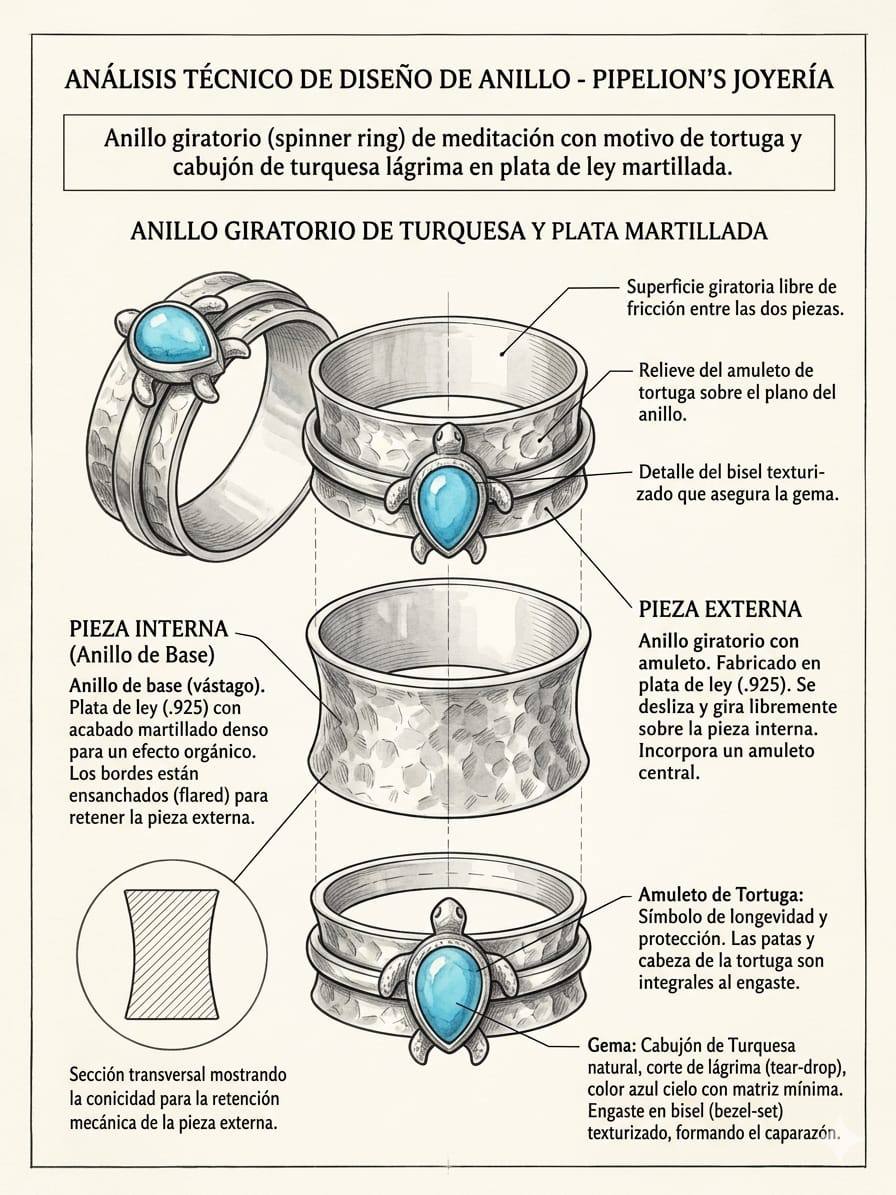 ANÁLISIS TÉCNICO DE DISEÑO DE ANILLO - PIPELION'S JOYERÍA

Anillo giratorio (spinner ring) de meditación con motivo de tortuga y cabujón de turquesa lágrima en plata de ley martillada.

ANILLO GIRATORIO DE TURQUESA Y PLATA MARTILLADA

Superficie giratoria libre de fricción entre las dos piezas.

Relieve del amuleto de tortuga sobre el plano del anillo.

Detalle del bisel texturizado que asegura la gema.

PIEZA EXTERNA

Anillo giratorio con amuleto. Fabricado en plata de ley (.925). Se desliza y gira libremente sobre la pieza interna. Incorpora un amuleto central.

PIEZA INTERNA (Anillo de Base)

Anillo de base (vástago). Plata de ley (.925) con acabado martillado denso para un efecto orgánico. Los bordes están ensanchados (flared) para retener la pieza externa.

Sección transversal mostrando la conicidad para la retención mecánica de la pieza externa.

Amuleto de Tortuga: Símbolo de longevidad y protección. Las patas y cabeza de la tortuga son integrales al engaste.

Gema: Cabujón de Turquesa natural, corte de lágrima (tear-drop), color azul cielo con matriz mínima. Engaste en bisel (bezel-set) texturizado, formando el caparazón.